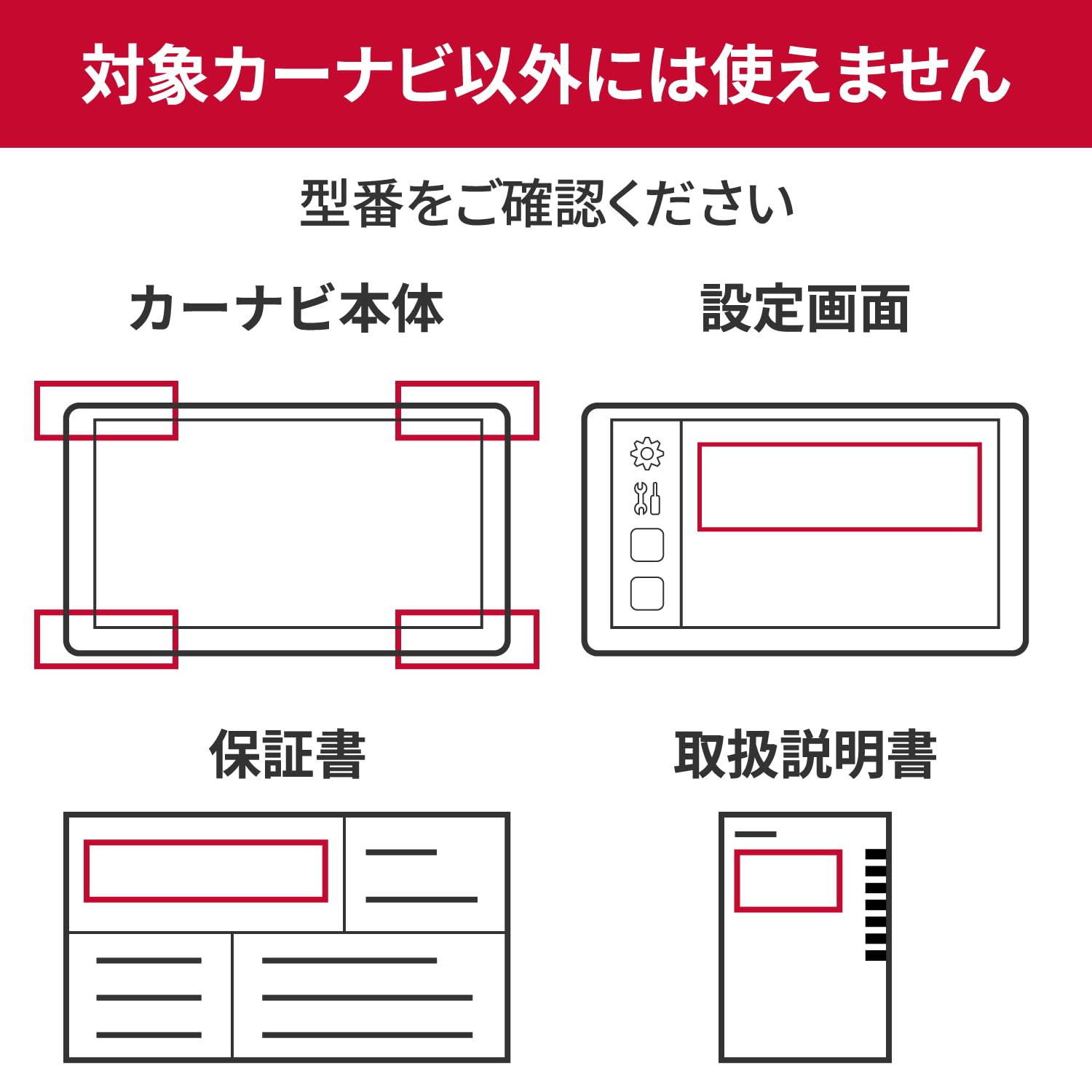 対象カーナビ以外には使えません

型番をご確認ください

カーナビ本体

設定画面

保証書

取扱説明書